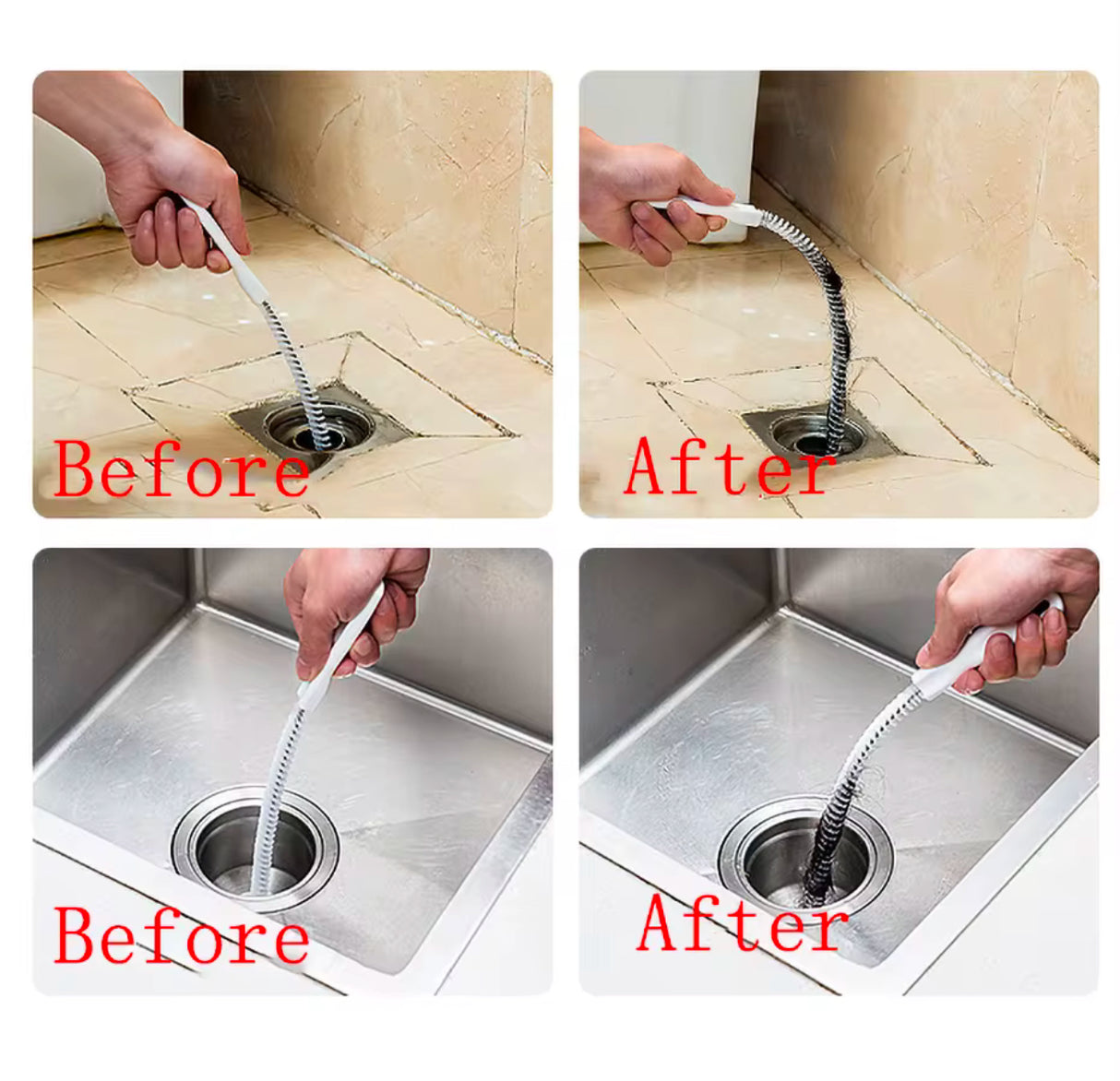 Before

After

Before

After